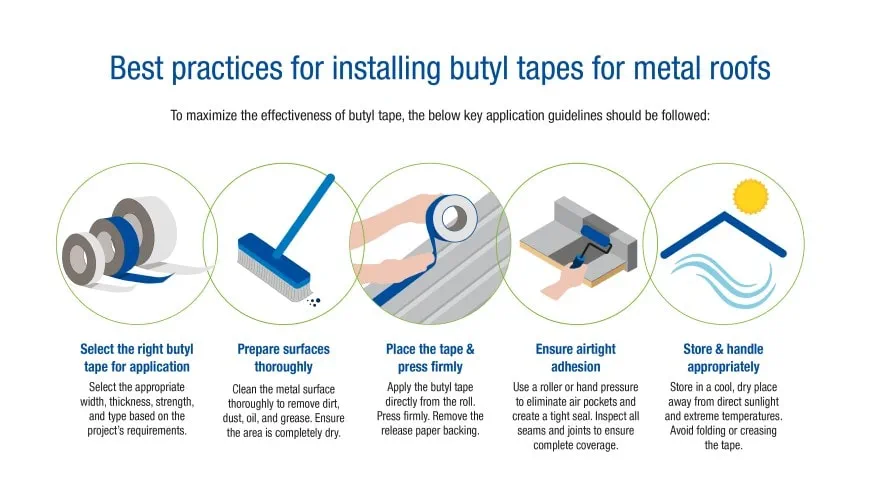 Best practices for installing butyl tapes for metal roofs

To maximize the effectiveness of butyl tape, the below key application guidelines should be followed:

Select the right butyl tape for application

Select the appropriate width, thickness, strength, and type based on the project's requirements.

Prepare surfaces thoroughly

Clean the metal surface thoroughly to remove dirt, dust, oil, and grease. Ensure the area is completely dry.

Place the tape & press firmly

Apply the butyl tape directly from the roll. Press firmly. Remove the release paper backing.

Ensure airtight adhesion

Use a roller or hand pressure to eliminate air pockets and create a tight seal. Inspect all seams and joints to ensure complete coverage.

Store & handle appropriately

Store in a cool, dry place away from direct sunlight and extreme temperatures. Avoid folding or creasing the tape.